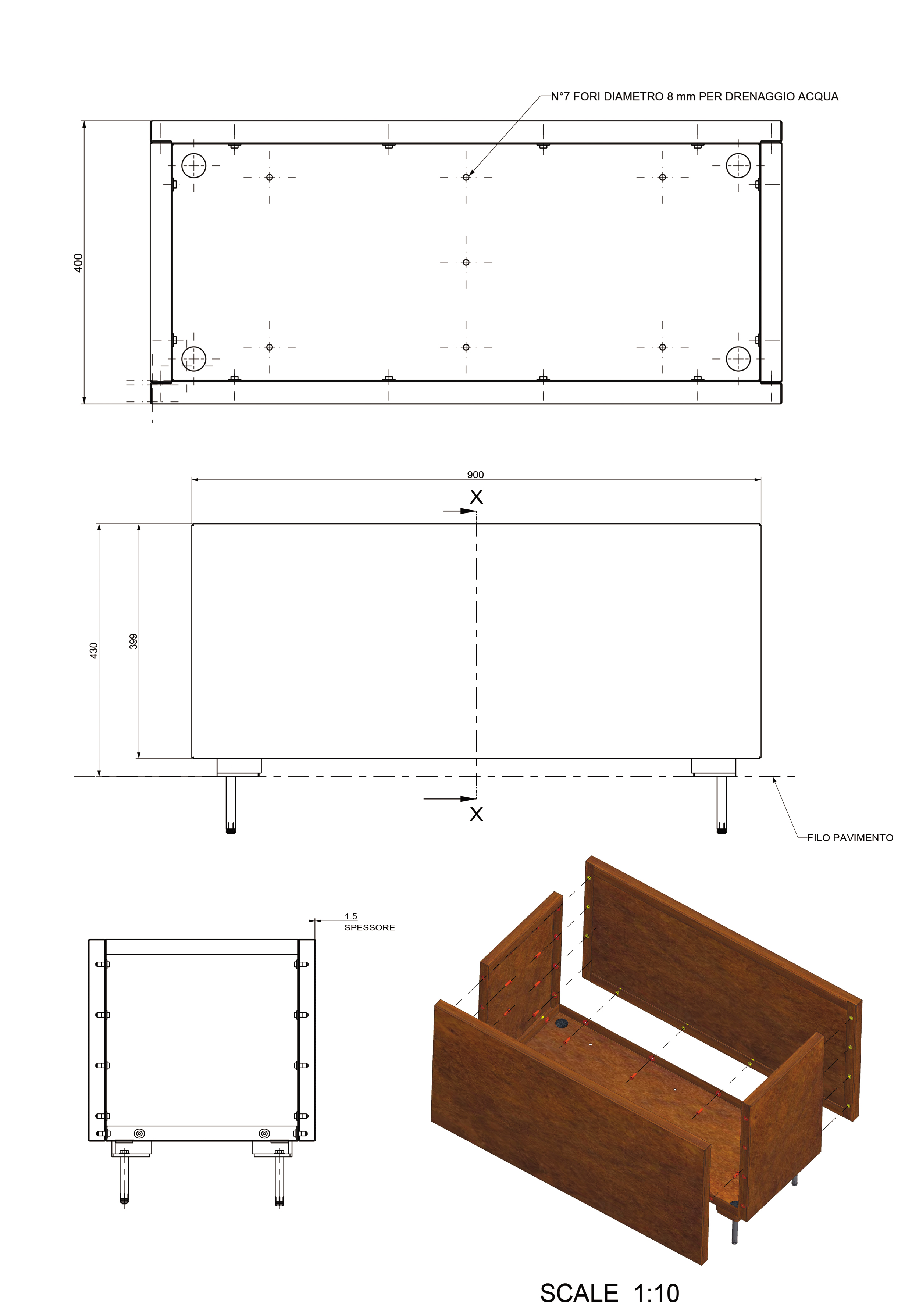 N°7 FORI DIAMETRO 8 mm PER DRENAGGIO ACQUA

400

900

X

430

399

X

FILO PAVIMENTO

1.5
SPESSORE

SCALE 1:10